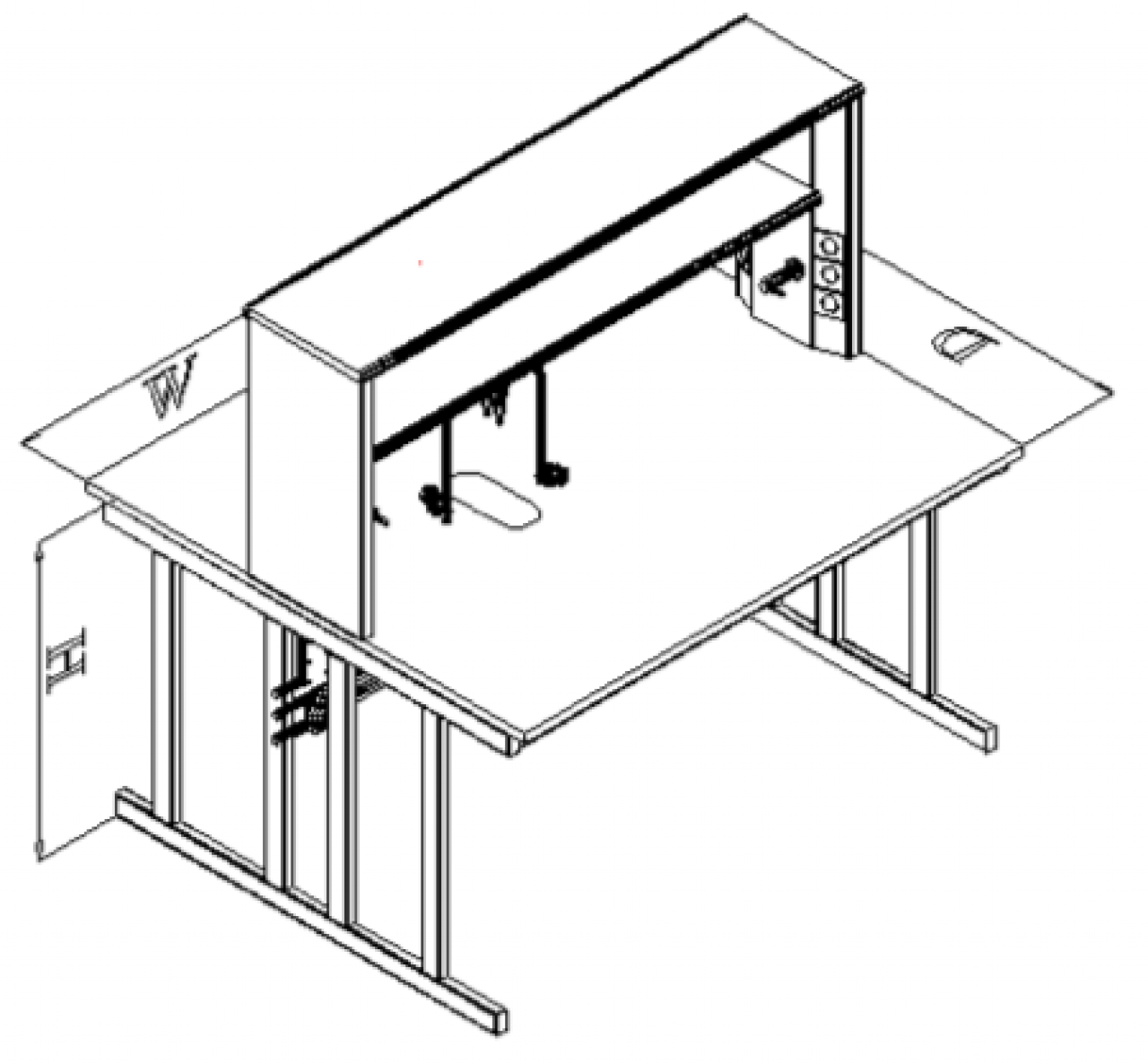 W

D

H