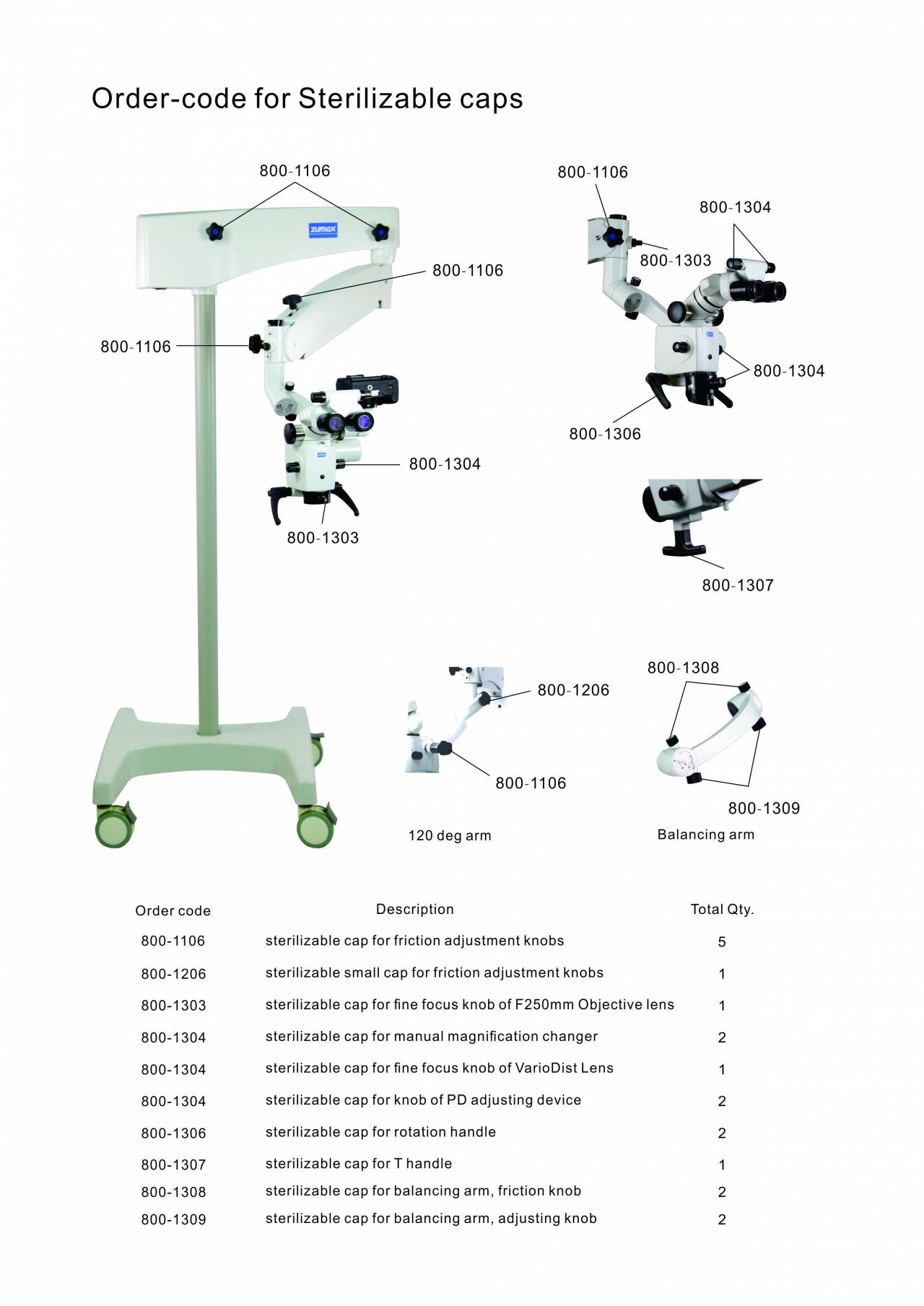 Order-code for Sterilizable caps

800-1106

zumax

800-1106

800-1106

800-1304

800-1303

800-1106

800-1304

800-1303

800-1304

800-1306

800-1307

800-1206

800-1106

120 deg arm

800-1308

800-1309

Balancing arm

| Order code | Description | Total Qty. |
|---|---|---|
| 800-1106 | sterilizable cap for friction adjustment knobs | 5 |
| 800-1206 | sterilizable small cap for friction adjustment knobs | 1 |
| 800-1303 | sterilizable cap for fine focus knob of F250mm Objective lens | 1 |
| 800-1304 | sterilizable cap for manual magnification changer | 2 |
| 800-1304 | sterilizable cap for fine focus knob of VarioDist Lens | 1 |
| 800-1304 | sterilizable cap for knob of PD adjusting device | 2 |
| 800-1306 | sterilizable cap for rotation handle | 2 |
| 800-1307 | sterilizable cap for T handle | 1 |
| 800-1308 | sterilizable cap for balancing arm, friction knob | 2 |
| 800-1309 | sterilizable cap for balancing arm, adjusting knob | 2 |